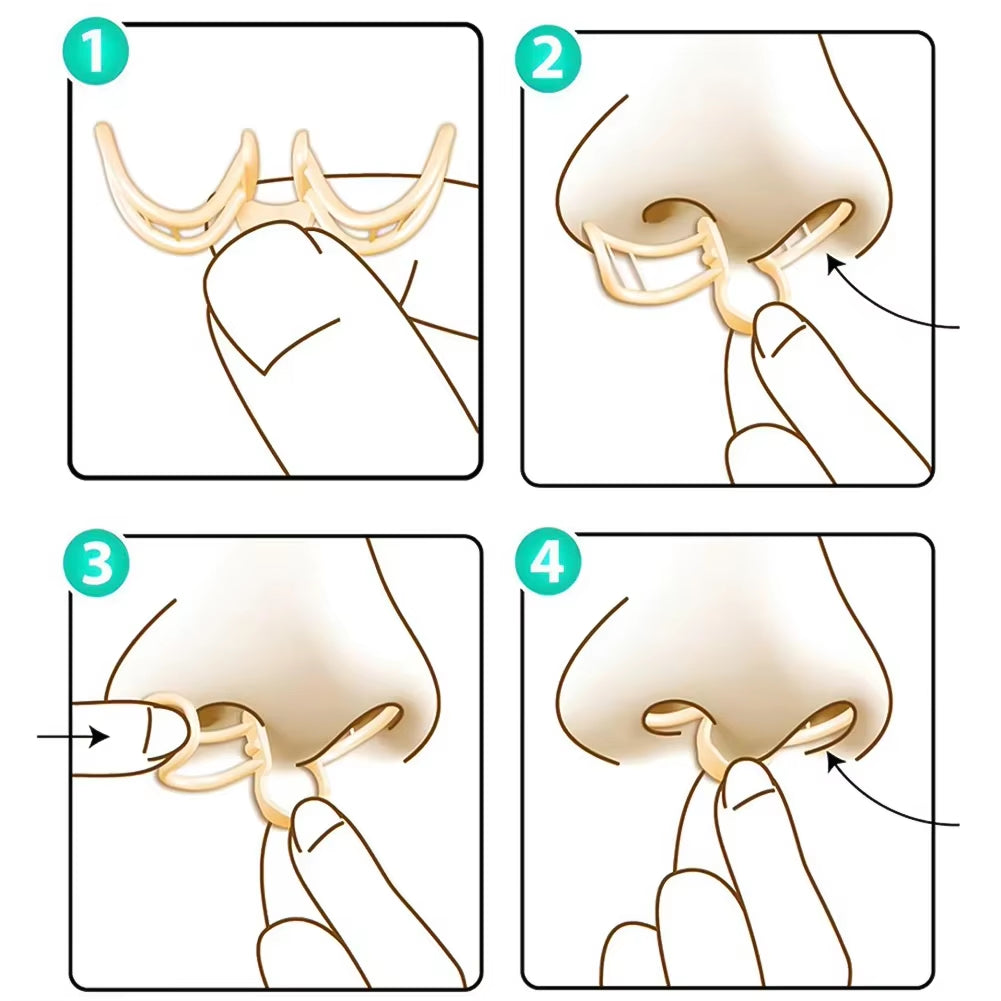 1

2

3

4